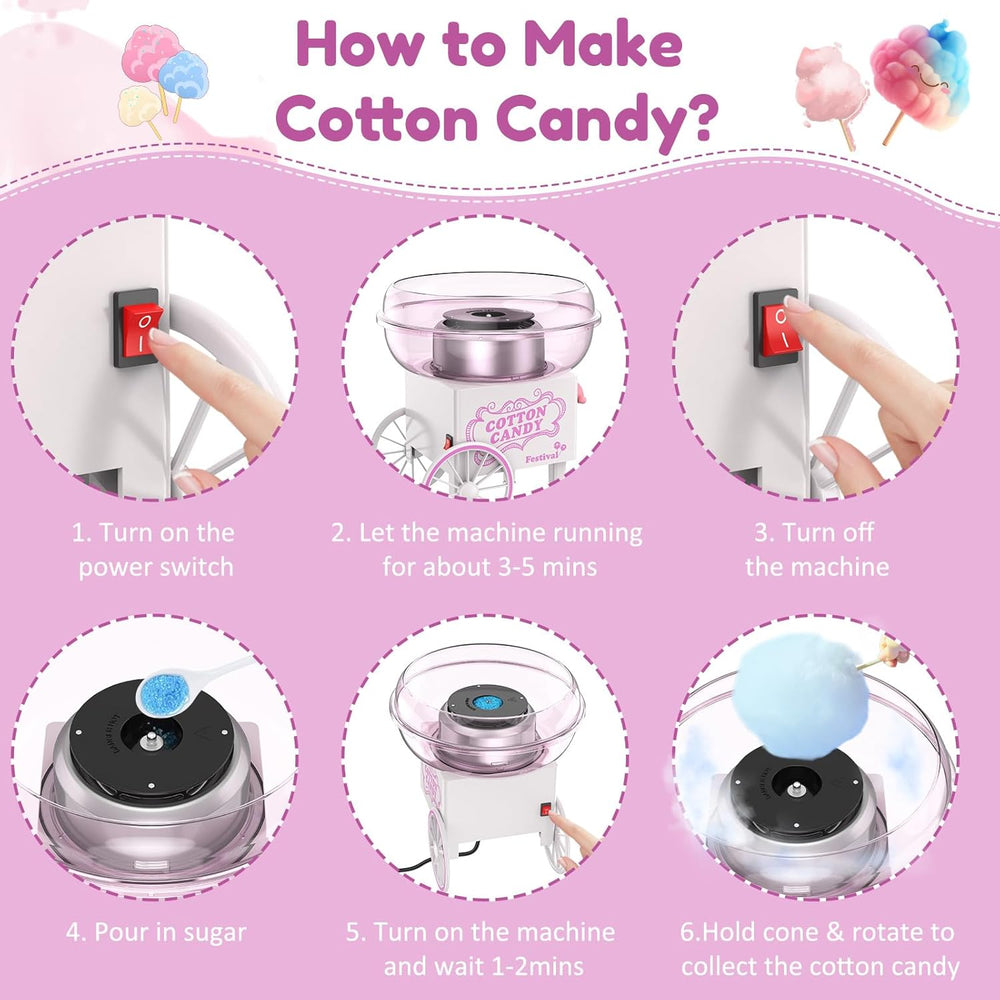 How to Make Cotton Candy?

COTTON CANDY
Festival

1. Turn on the power switch

2. Let the machine running for about 3-5 mins

3. Turn off the machine

4. Pour in sugar

5. Turn on the machine and wait 1-2mins

6.Hold cone & rotate to collect the cotton candy